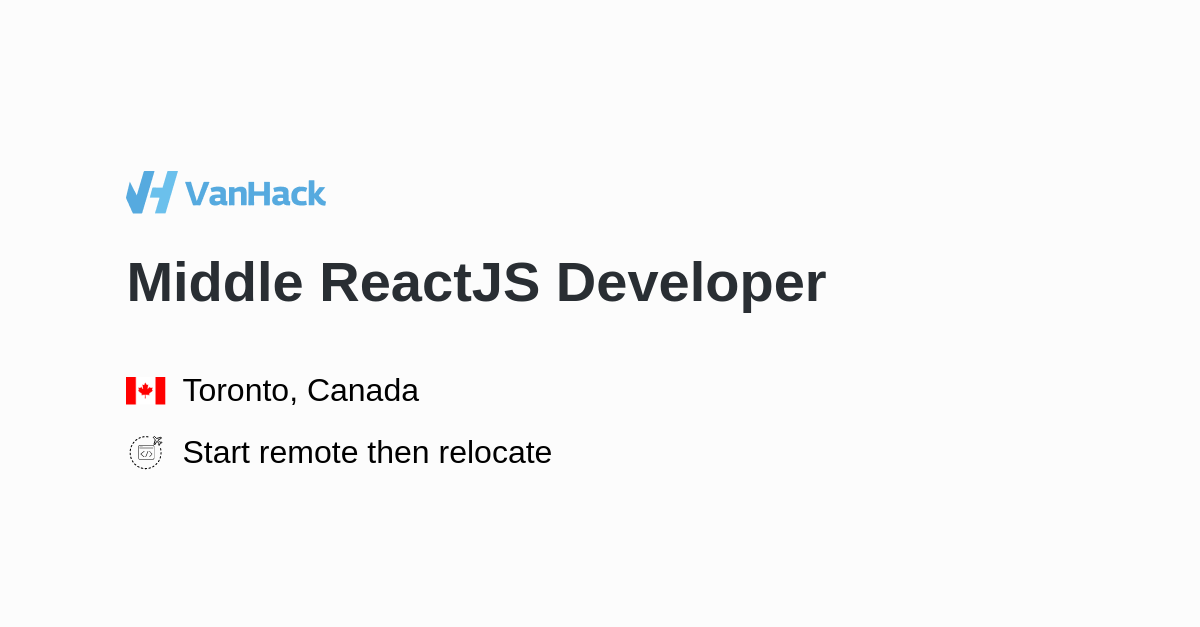 VanHack

Middle ReactJS Developer

Toronto, Canada

Start remote then relocate